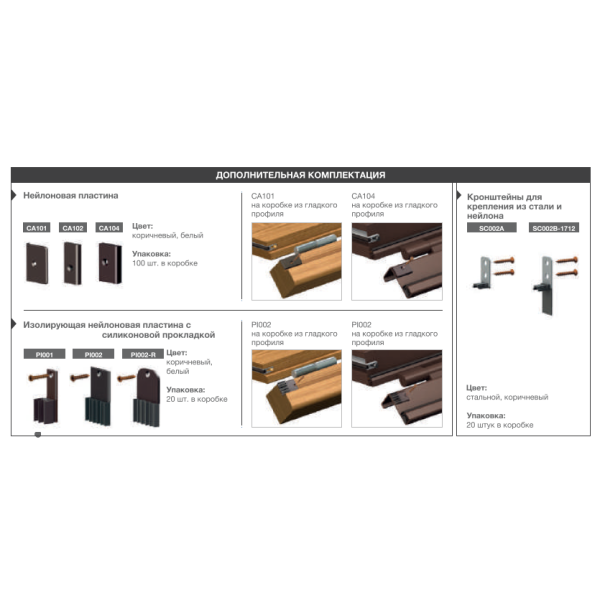 ДОПОЛНИТЕЛЬНАЯ КОМПЛЕКТАЦИЯ

Нейлоновая пластина

CA101 CA102 CA104

Цвет:
коричневый, белый

Упаковка:
100 шт. в коробке

CA101
на коробке из гладкого профиля

CA104
на коробке из гладкого профиля

Изолирующая нейлоновая пластина с силиконовой прокладкой

PI001 PI002 PI002-R

Цвет:
коричневый, белый

Упаковка:
20 шт. в коробке

PI002
на коробке из гладкого профиля

PI002
на коробке из гладкого профиля

Кронштейны для крепления из стали и нейлона

SC002A SC002B-1712

Цвет:
стальной, коричневый

Упаковка:
20 штук в коробке