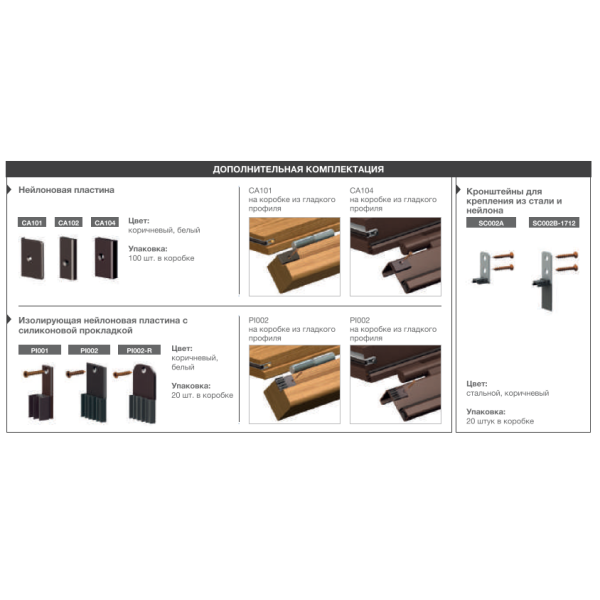 ДОПОЛНИТЕЛЬНАЯ КОМПЛЕКТАЦИЯ

Нейлоновая пластина

CA101 CA102 CA104

Цвет:
коричневый, белый

Упаковка:
100 шт. в коробке

CA101
на коробке из гладкого профиля

CA104
на коробке из гладкого профиля

Изолирующая нейлоновая пластина с силиконовой прокладкой

PI001 PI002 PI002-R

Цвет:
коричневый, белый

Упаковка:
20 шт. в коробке

PI002
на коробке из гладкого профиля

PI002
на коробке из гладкого профиля

Кронштейны для крепления из стали и нейлона

SC002A SC002B-1712

Цвет:
стальной, коричневый

Упаковка:
20 штук в коробке