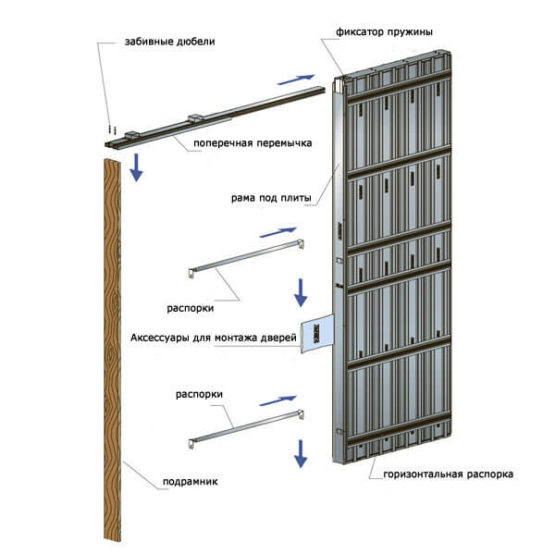 забивные дюбели

фиксатор пружины

поперечная перемычка

рама под плиты

распорки

Аксессуары для монтажа дверей

распорки

подрамник

горизонтальная распорка